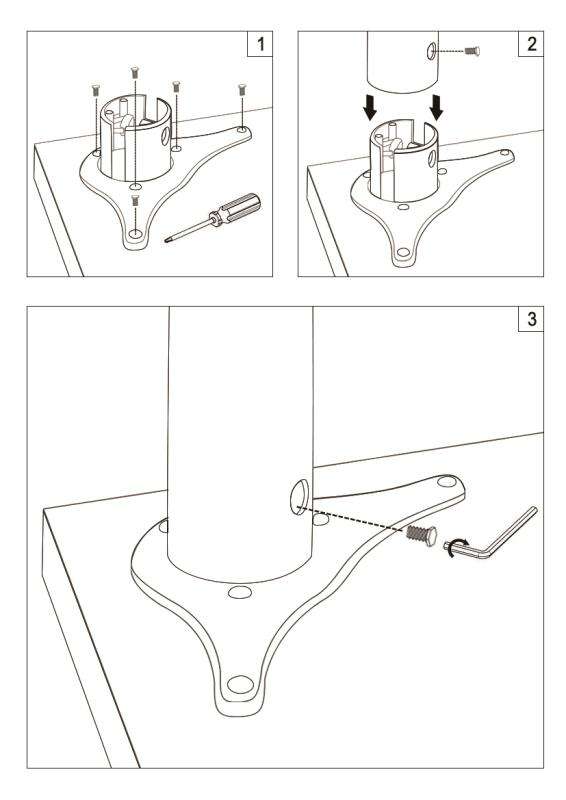 1

2

3